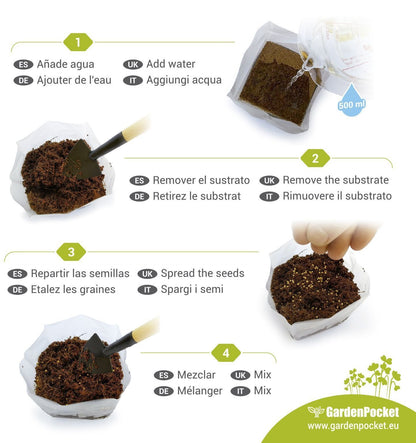 1

ES Añade agua
DE Ajouter de l'eau
UK Add water
IT Aggiungi acqua

500 ml

2

ES Remover el sustrato
DE Retirez le substrat
UK Remove the substrate
IT Rimuovere il substrato

3

ES Repartir las semillas
DE Etalez les graines
UK Spread the seeds
IT Spargi i semi

4

ES Mezclar
DE Mélanger
UK Mix
IT Mix

GardenPocket
www.gardenpocket.eu